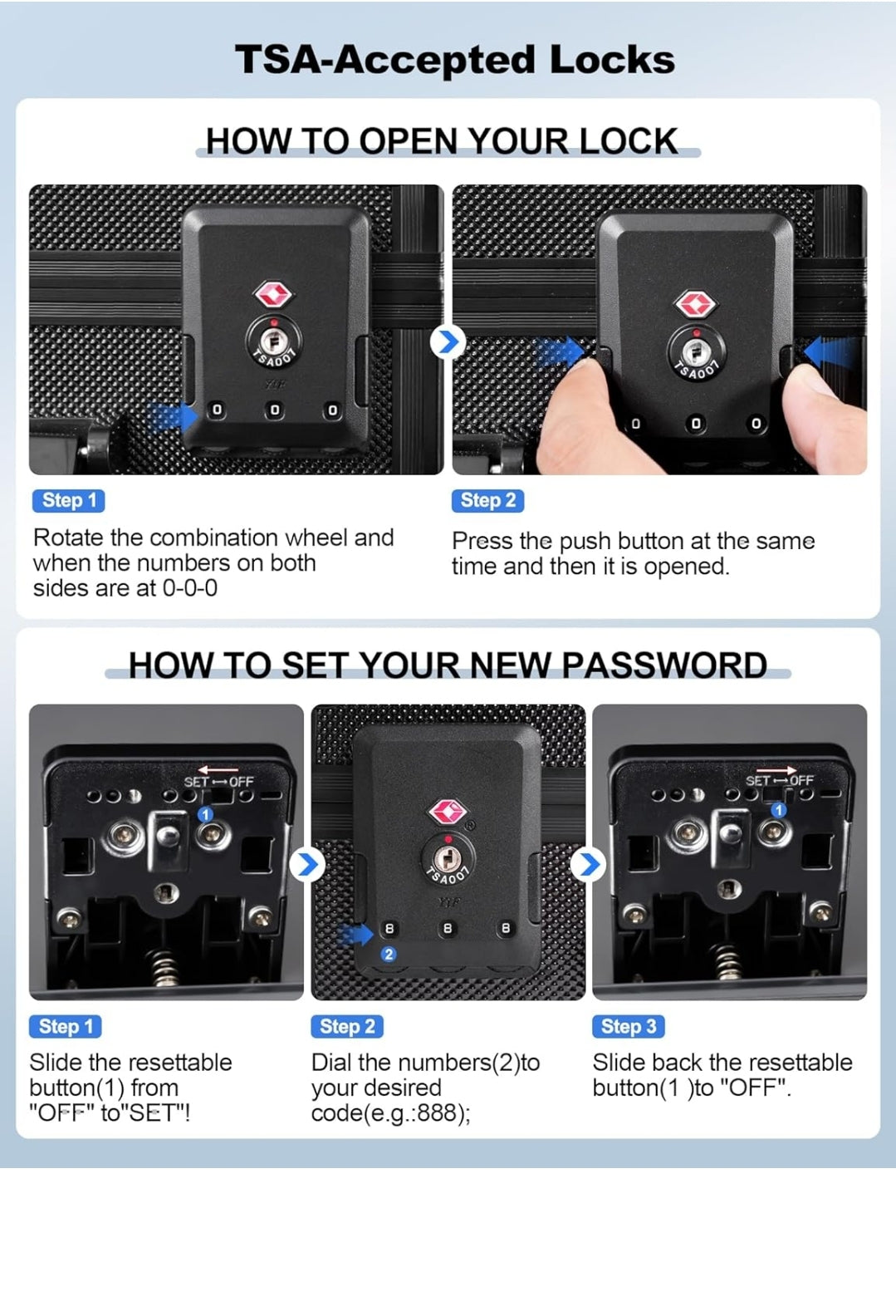 TSA-Accepted Locks

HOW TO OPEN YOUR LOCK

TSA007

0 0 0

TSA007

0 0 0

Step 1

Rotate the combination wheel and when the numbers on both sides are at 0-0-0

Step 2

Press the push button at the same time and then it is opened.

HOW TO SET YOUR NEW PASSWORD

SET ⟷ OFF

1

TSA007

8 8 8

2

SET ⟷ OFF

1

Step 1

Slide the resettable button(1) from "OFF" to"SET"!

Step 2

Dial the numbers(2)to your desired code(e.g.:888);

Step 3

Slide back the resettable button(1 )to "OFF".